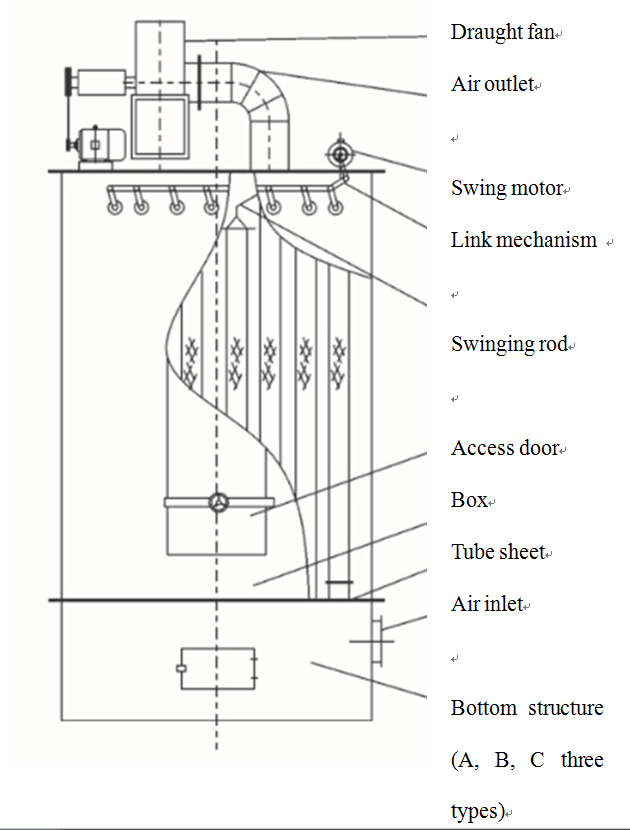 Draught fan

Air outlet

Swing motor

Link mechanism

Swinging rod

Access door

Box

Tube sheet

Air inlet

Bottom structure (A, B, C three types)